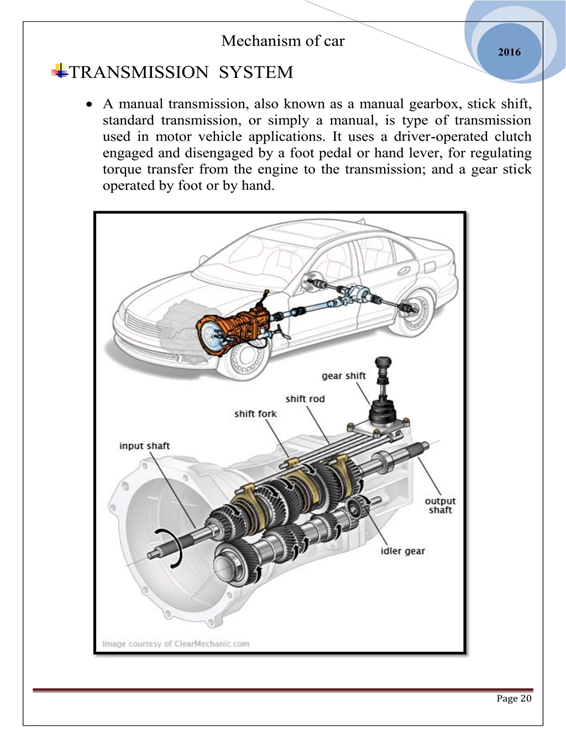 Mechanism of car

2016

TRANSMISSION SYSTEM

• A manual transmission, also known as a manual gearbox, stick shift, standard transmission, or simply a manual, is type of transmission used in motor vehicle applications. It uses a driver-operated clutch engaged and disengaged by a foot pedal or hand lever, for regulating torque transfer from the engine to the transmission; and a gear stick operated by foot or by hand.

gear shift

shift rod

shift fork

input shaft

output shaft

idler gear

Image courtesy of ClearMechanic.com

Page 20